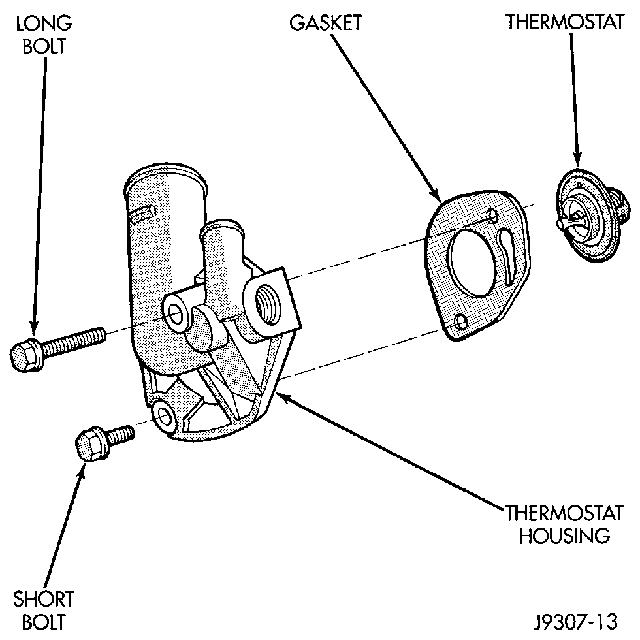 LONG BOLT

GASKET

THERMOSTAT

THERMOSTAT HOUSING

SHORT BOLT

J9307-13