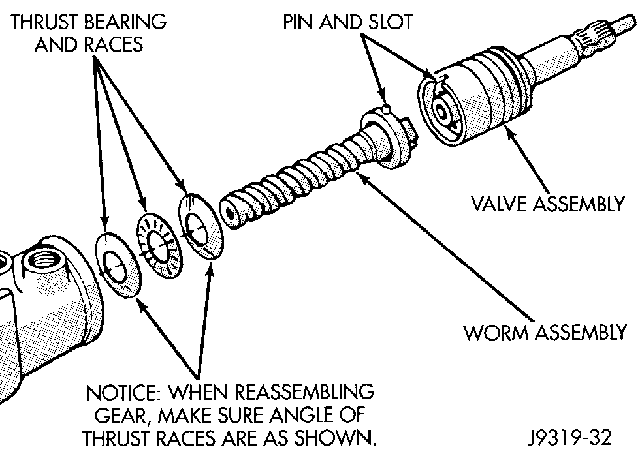 THRUST BEARING AND RACES

PIN AND SLOT

VALVE ASSEMBLY

WORM ASSEMBLY

NOTICE: WHEN REASSEMBLING GEAR, MAKE SURE ANGLE OF THRUST RACES ARE AS SHOWN.

J9319-32