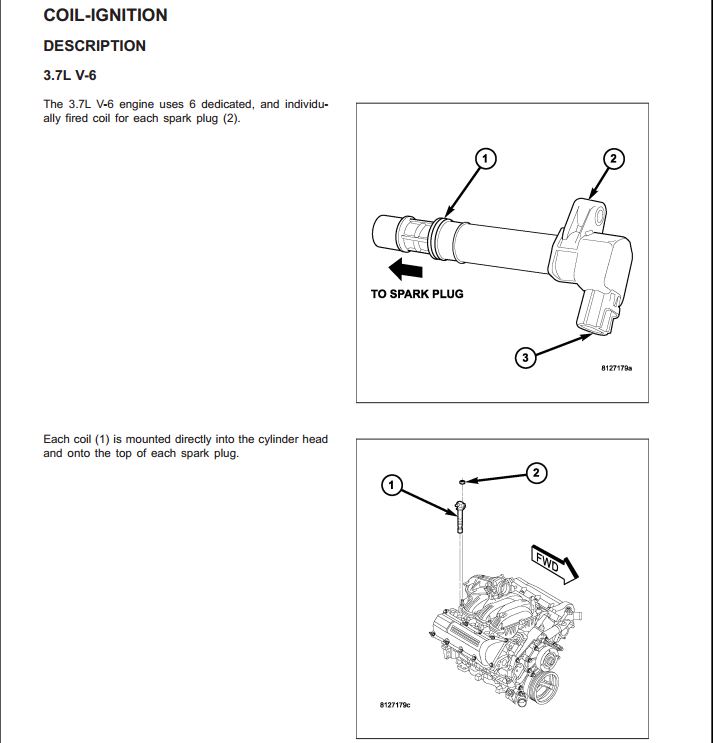 COIL-IGNITION

DESCRIPTION

3.7L V-6

The 3.7L V-6 engine uses 6 dedicated, and individually fired coil for each spark plug (2).

1
2
TO SPARK PLUG
3
8127179a

Each coil (1) is mounted directly into the cylinder head and onto the top of each spark plug.

1
2
FWD
8127179c