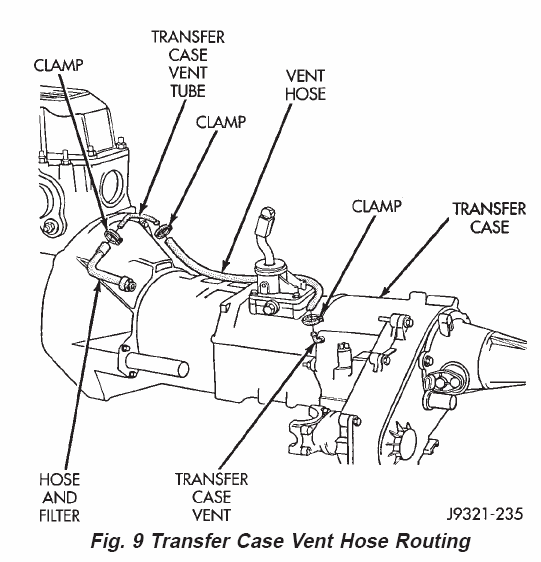 CLAMP

TRANSFER CASE VENT TUBE

CLAMP

VENT HOSE

CLAMP

TRANSFER CASE

HOSE AND FILTER

TRANSFER CASE VENT

J9321-235

Fig. 9 Transfer Case Vent Hose Routing