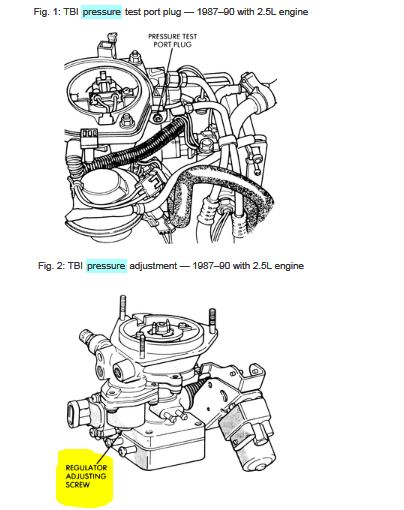 Fig. 1: TBI pressure test port plug — 1987–90 with 2.5L engine

PRESSURE TEST PORT PLUG

Fig. 2: TBI pressure adjustment — 1987–90 with 2.5L engine

REGULATOR ADJUSTING SCREW