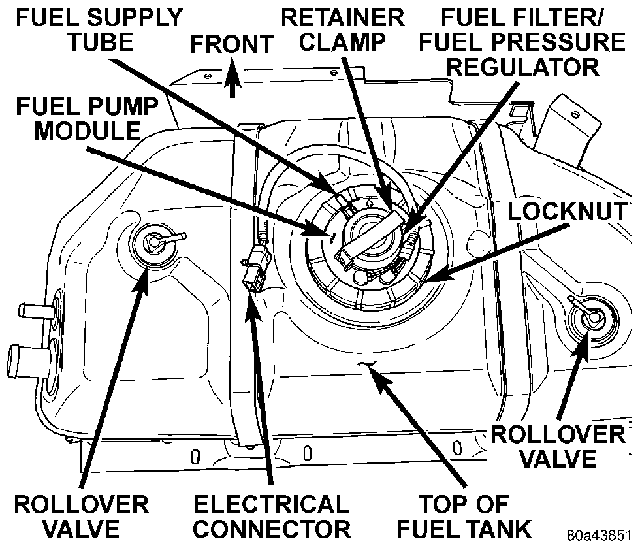 FUEL SUPPLY TUBE

FRONT

RETAINER CLAMP

FUEL FILTER/ FUEL PRESSURE REGULATOR

FUEL PUMP MODULE

LOCKNUT

ROLLOVER VALVE

ROLLOVER VALVE

ELECTRICAL CONNECTOR

TOP OF FUEL TANK

80a43851