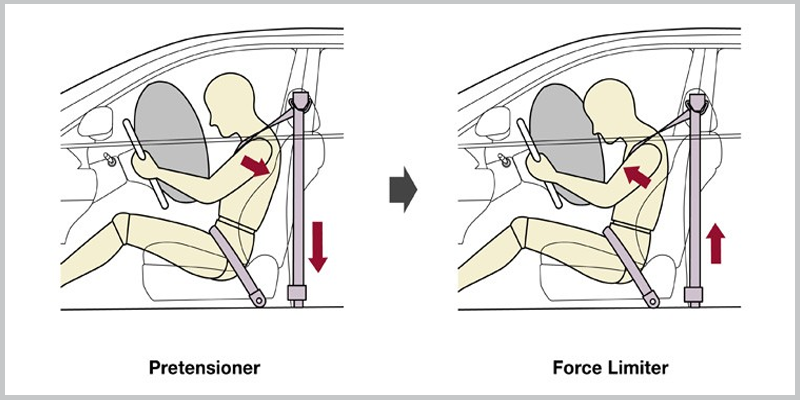 Pretensioner

Force Limiter