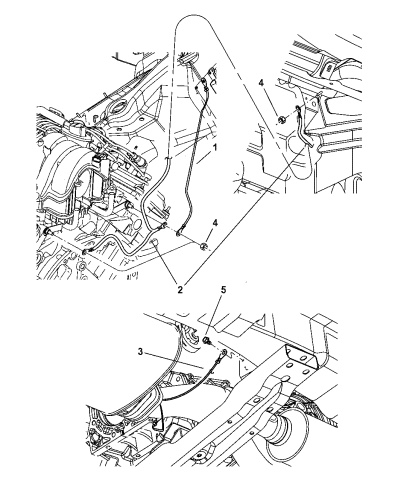 4
1
4
2
5
3