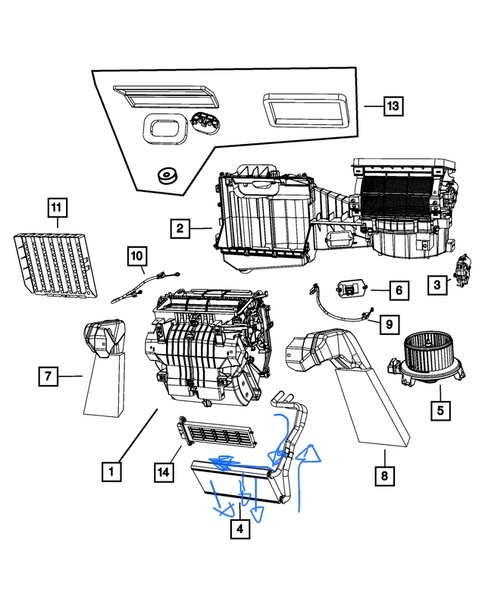 13
11
2
10
3
6
9
7
5
1
14
8
4