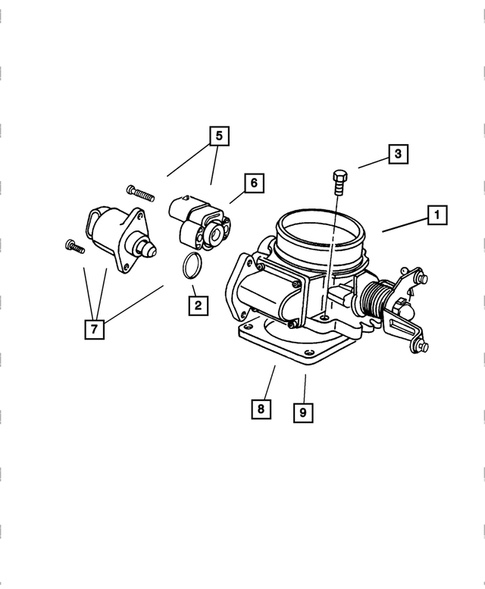 5
3
6
1
2
7
8
9