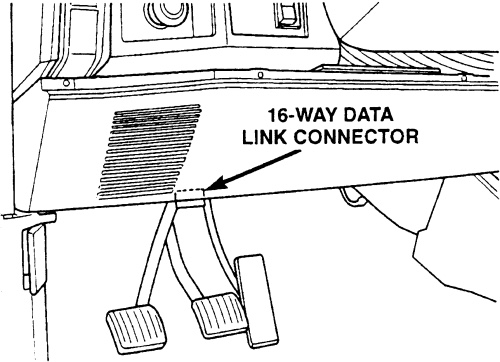 16-WAY DATA LINK CONNECTOR