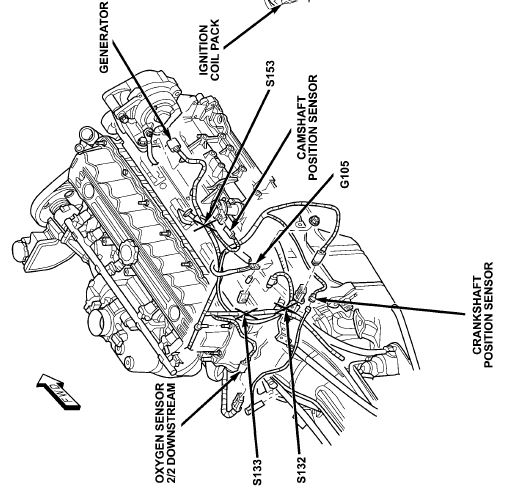 GENERATOR
IGNITION COIL PACK
S153
CAMSHAFT POSITION SENSOR
G105
CRANKSHAFT POSITION SENSOR
FWD
OXYGEN SENSOR 2/2 DOWNSTREAM
S133
S132