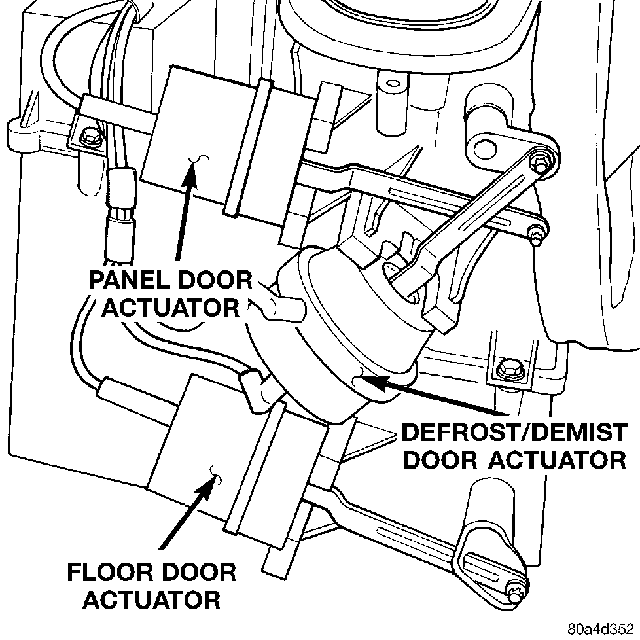 PANEL DOOR ACTUATOR

DEFROST/DEMIST DOOR ACTUATOR

FLOOR DOOR ACTUATOR

80a4d352