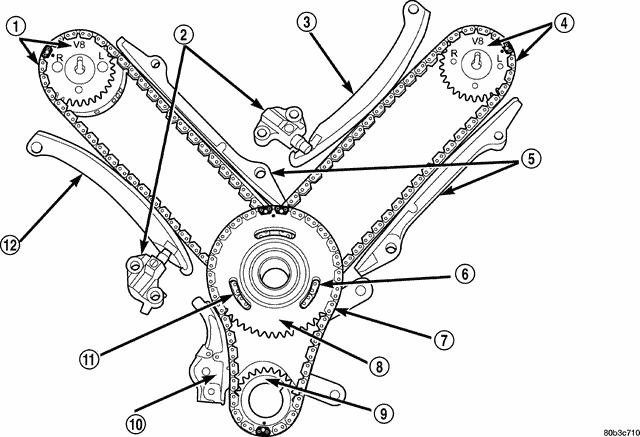 1
V8
R
L
2
3
4
V8
R
L
5
12
6
7
11
8
10
9
80b3c710