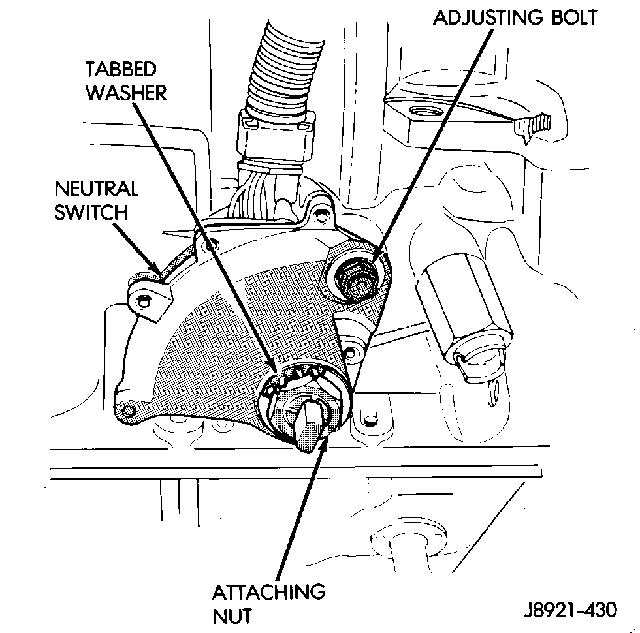 ADJUSTING BOLT

TABBED WASHER

NEUTRAL SWITCH

ATTACHING NUT

J8921-430