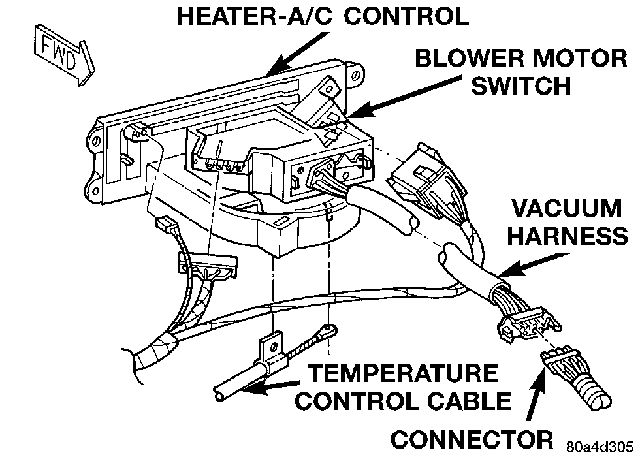 HEATER-A/C CONTROL

FWD

BLOWER MOTOR SWITCH

VACUUM HARNESS

TEMPERATURE CONTROL CABLE

CONNECTOR

80a4d305