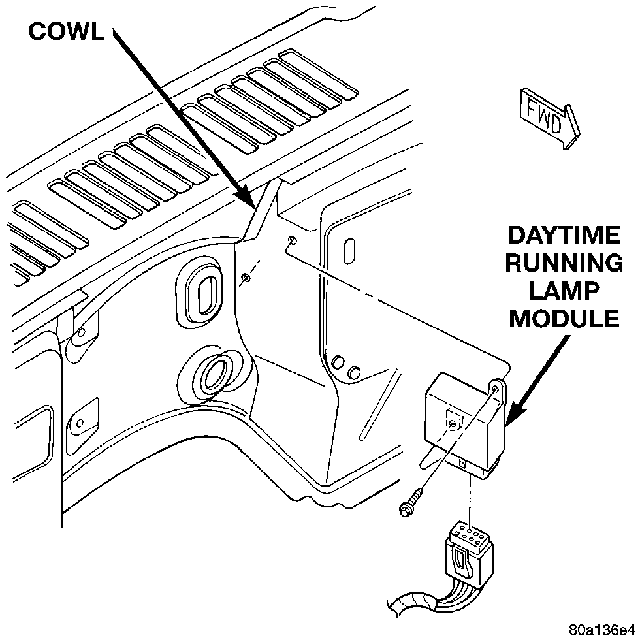 COWL

FWD

DAYTIME RUNNING LAMP MODULE

80a136e4