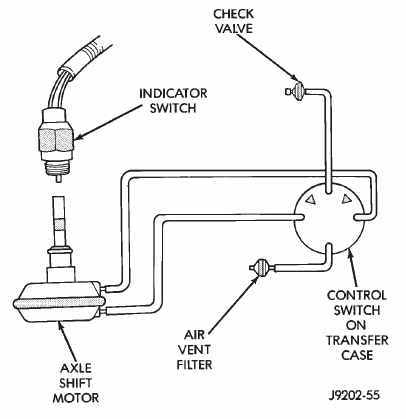 CHECK VALVE

INDICATOR SWITCH

CONTROL SWITCH ON TRANSFER CASE

AIR VENT FILTER

AXLE SHIFT MOTOR

J9202-55