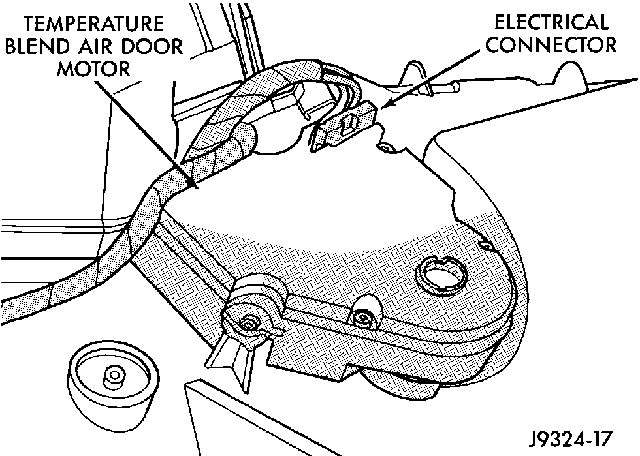 TEMPERATURE BLEND AIR DOOR MOTOR

ELECTRICAL CONNECTOR

J9324-17