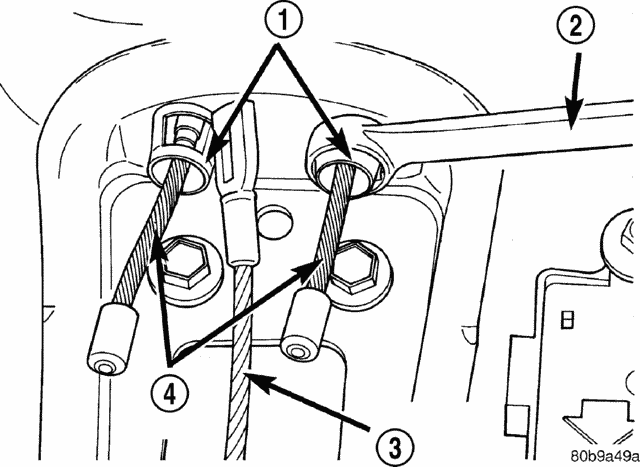 1
2
4
3
80b9a49a