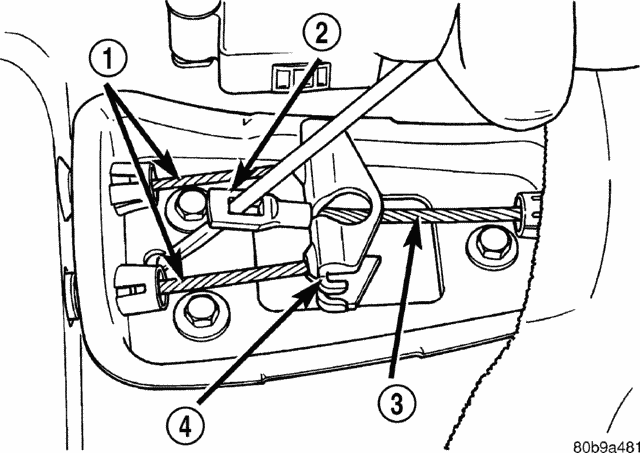 1
2
3
4
80b9a481