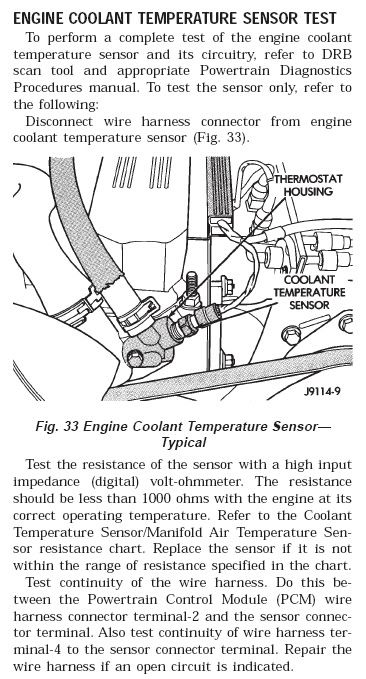 ENGINE COOLANT TEMPERATURE SENSOR TEST

To perform a complete test of the engine coolant temperature sensor and its circuitry, refer to DRB scan tool and appropriate Powertrain Diagnostics Procedures manual. To test the sensor only, refer to the following:

Disconnect wire harness connector from engine coolant temperature sensor (Fig. 33).

THERMOSTAT HOUSING

COOLANT TEMPERATURE SENSOR

J9114-9

Fig. 33 Engine Coolant Temperature Sensor—Typical

Test the resistance of the sensor with a high input impedance (digital) volt-ohmmeter. The resistance should be less than 1000 ohms with the engine at its correct operating temperature. Refer to the Coolant Temperature Sensor/Manifold Air Temperature Sensor resistance chart. Replace the sensor if it is not within the range of resistance specified in the chart.

Test continuity of the wire harness. Do this between the Powertrain Control Module (PCM) wire harness connector terminal-2 and the sensor connector terminal. Also test continuity of wire harness terminal-4 to the sensor connector terminal. Repair the wire harness if an open circuit is indicated.